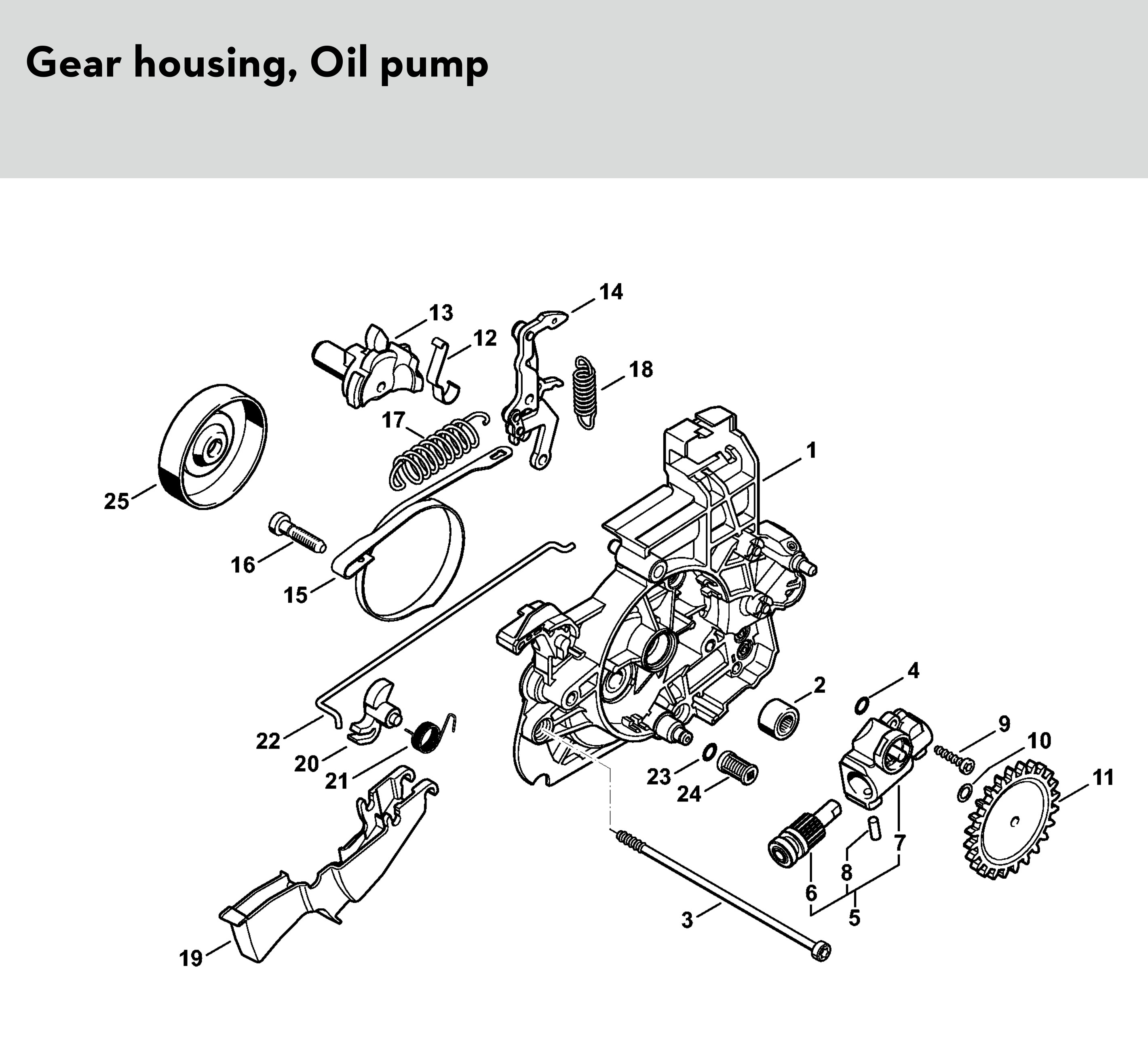 Gear housing, Oil pump

14
13
12
18
17
1
25
16
15
4
2
9
10
22
20
21
23
24
11
7
8
6
5
3
19